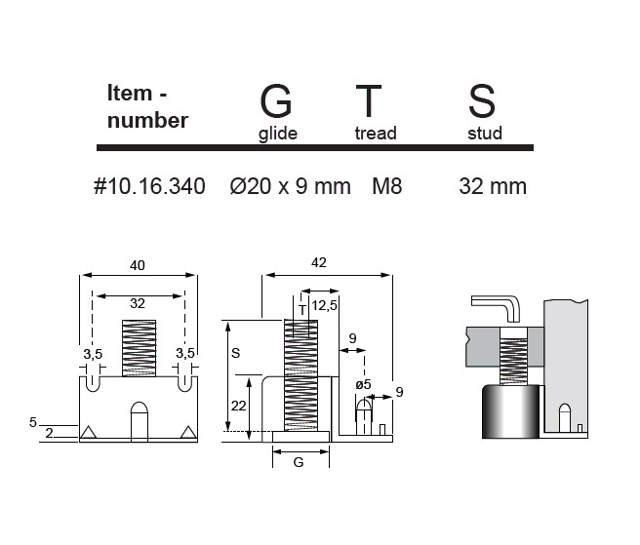 | Item - number | G glide | T tread | S stud |
|---|---|---|---|
| #10.16.340 | Ø20 x 9 mm | M8 | 32 mm |

40
32
3,5
3,5
5
2

42
T
12,5
S
9
ø5
9
22
G