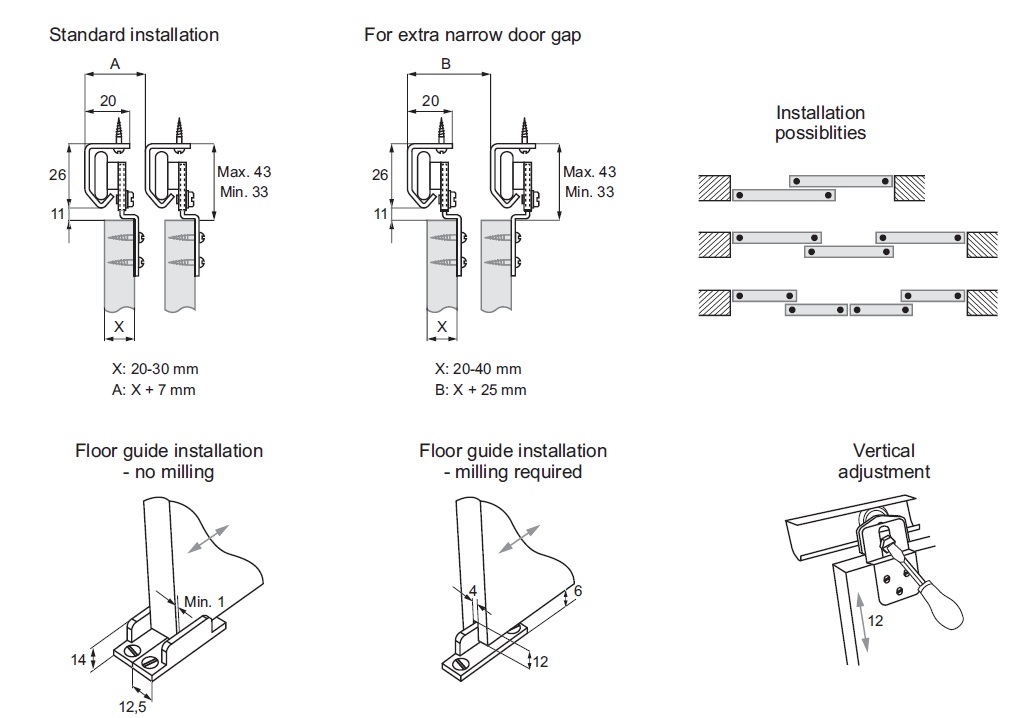 Standard installation

A

20

26

11

Max. 43
Min. 33

X

X: 20-30 mm
A: X + 7 mm

For extra narrow door gap

B

20

26

11

Max. 43
Min. 33

X

X: 20-40 mm
B: X + 25 mm

Installation possiblities

Floor guide installation - no milling

Min. 1

14

12,5

Floor guide installation - milling required

4

6

12

Vertical adjustment

12