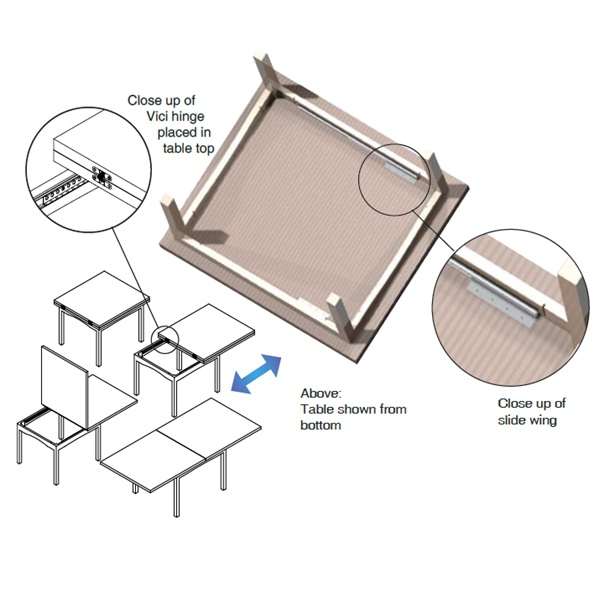 Close up of Vici hinge placed in table top

Above:
Table shown from bottom

Close up of slide wing