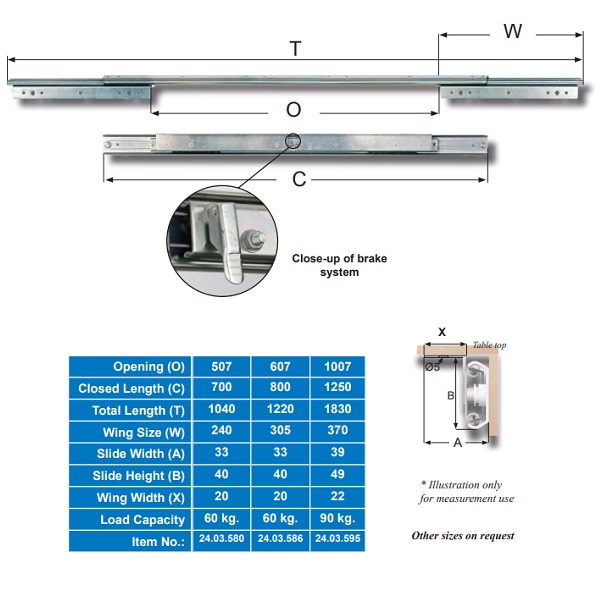 W

T

O

C

Close-up of brake system

| Opening (O) | 507 | 607 | 1007 |
|---|---|---|---|
| Closed Length (C) | 700 | 800 | 1250 |
| Total Length (T) | 1040 | 1220 | 1830 |
| Wing Size (W) | 240 | 305 | 370 |
| Slide Width (A) | 33 | 33 | 39 |
| Slide Height (B) | 40 | 40 | 49 |
| Wing Width (X) | 20 | 20 | 22 |
| Load Capacity | 60 kg. | 60 kg. | 90 kg. |
| Item No.: | 24.03.580 | 24.03.586 | 24.03.595 |

X

Table top

Ø5

B

A

* Illustration only for measurement use

Other sizes on request