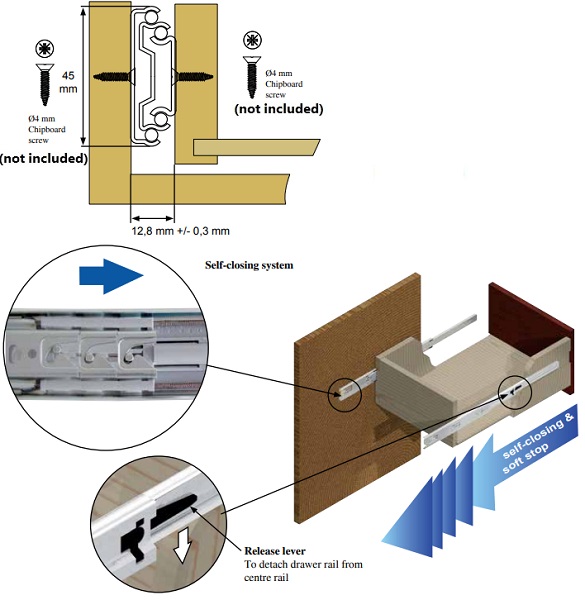 45 mm

Ø4 mm Chipboard screw

(not included)

Ø4 mm Chipboard screw

(not included)

12,8 mm +/- 0,3 mm

Self-closing system

self-closing & soft stop

Release lever
To detach drawer rail from centre rail