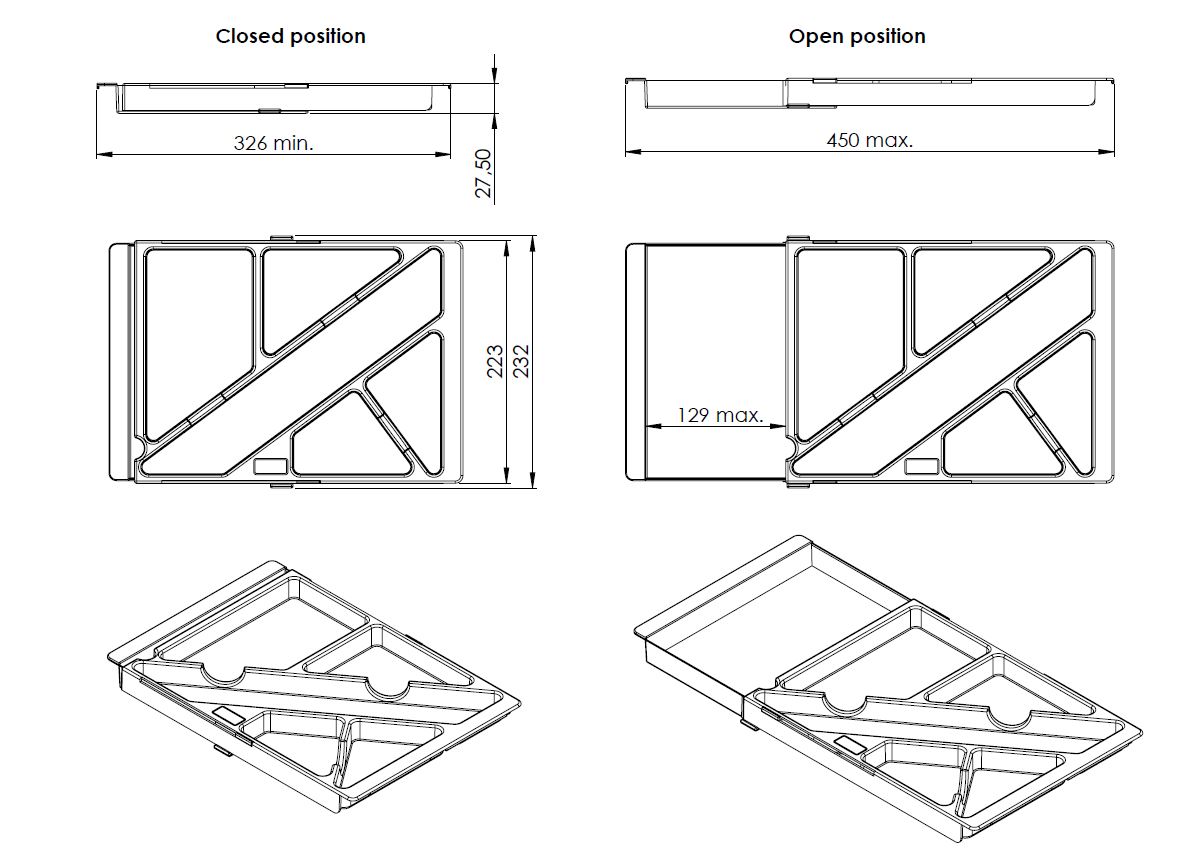 Closed position

326 min.

27,50

223

232

Open position

450 max.

129 max.