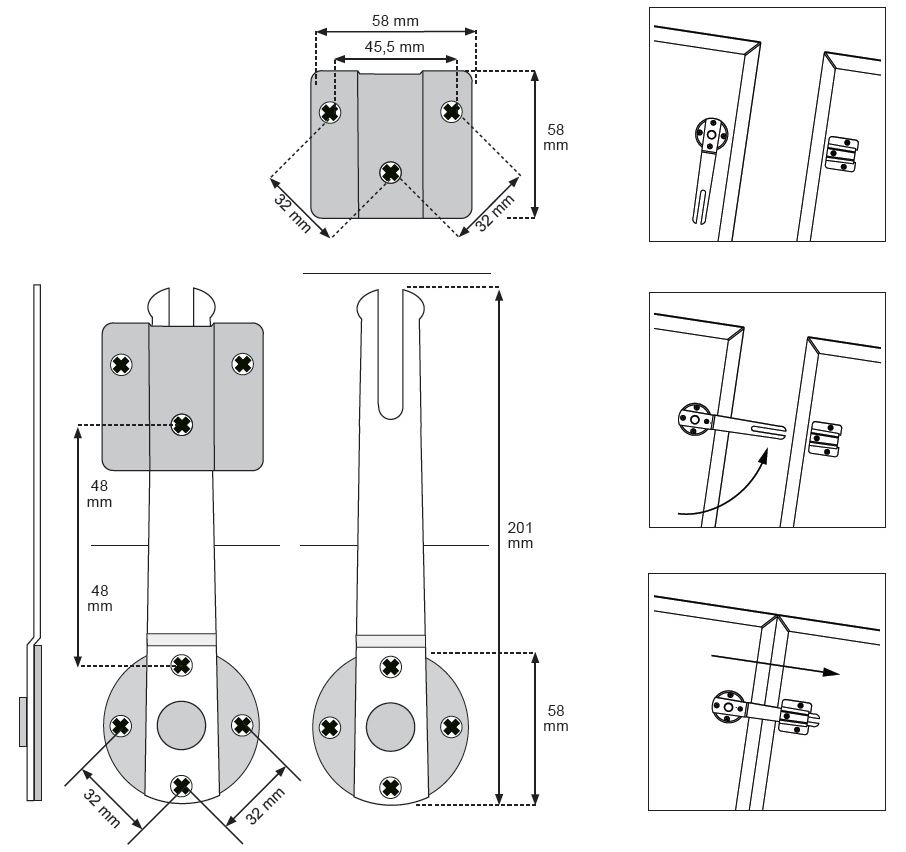 58 mm
45,5 mm
58 mm
32 mm
32 mm
48 mm
48 mm
201 mm
58 mm
32 mm
32 mm