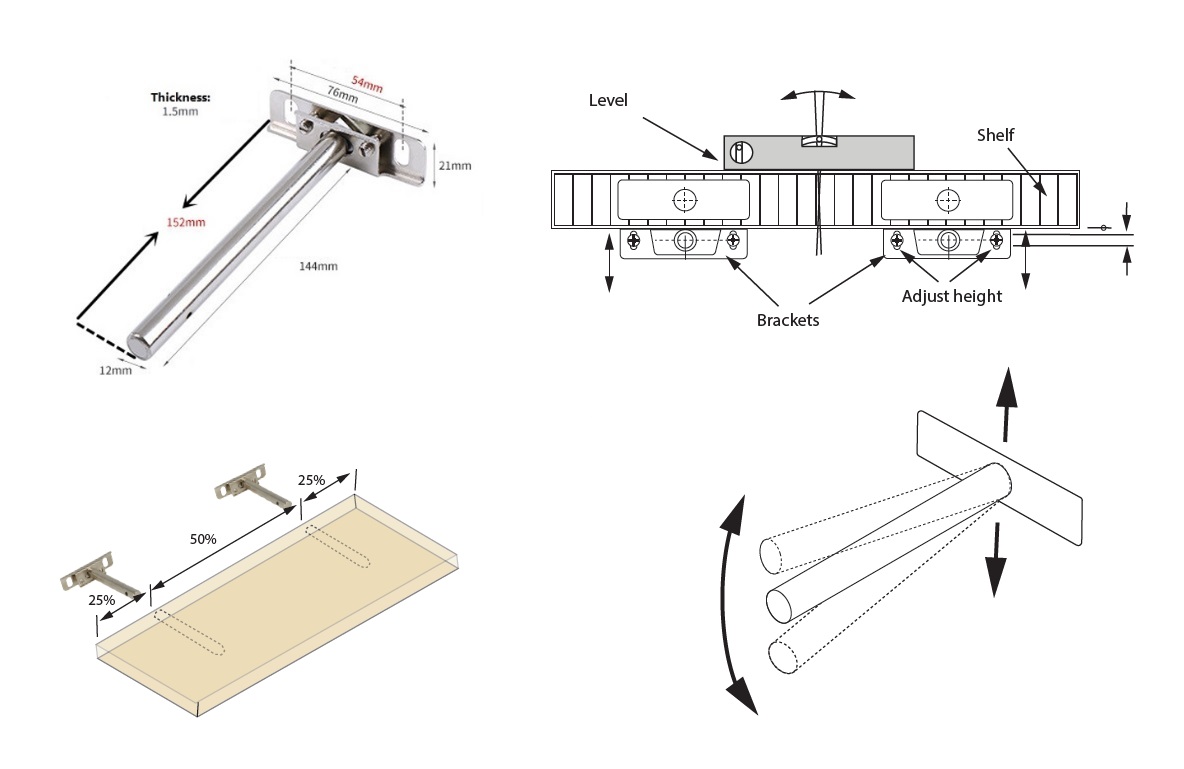 Thickness:
1.5mm

54mm
76mm
21mm
152mm
144mm
12mm

Level
Shelf
Brackets
Adjust height

25%
50%
25%