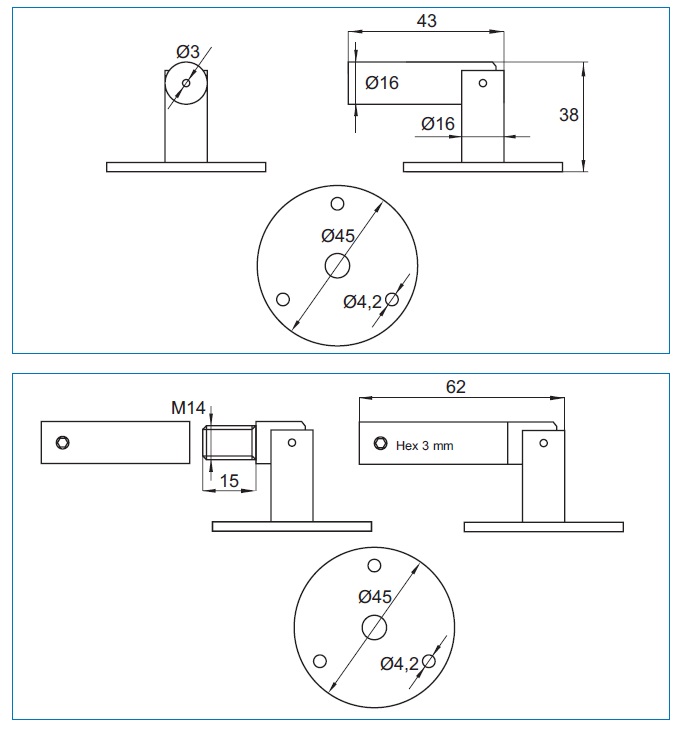 Ø3

43

Ø16

Ø16

38

Ø45

Ø4,2

M14

15

62

Hex 3 mm

Ø45

Ø4,2