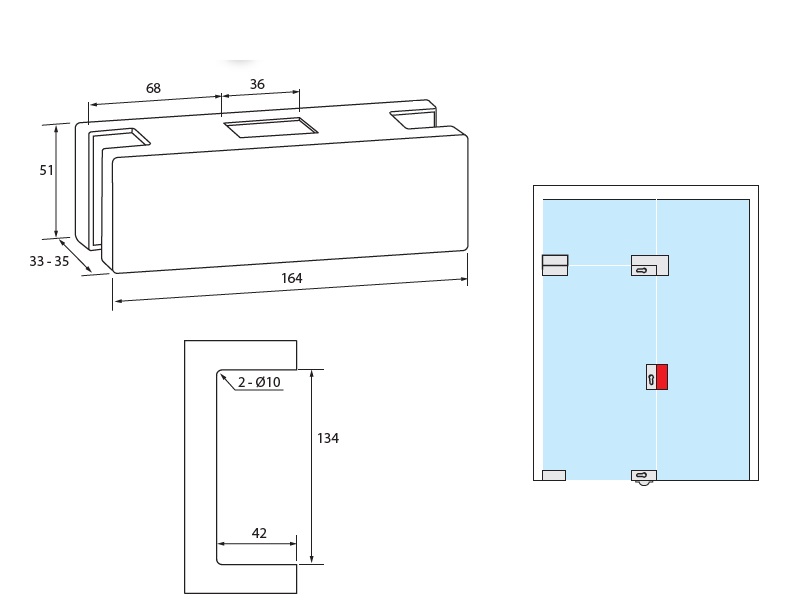 68
36
51
33 - 35
164
2 - Ø10
134
42