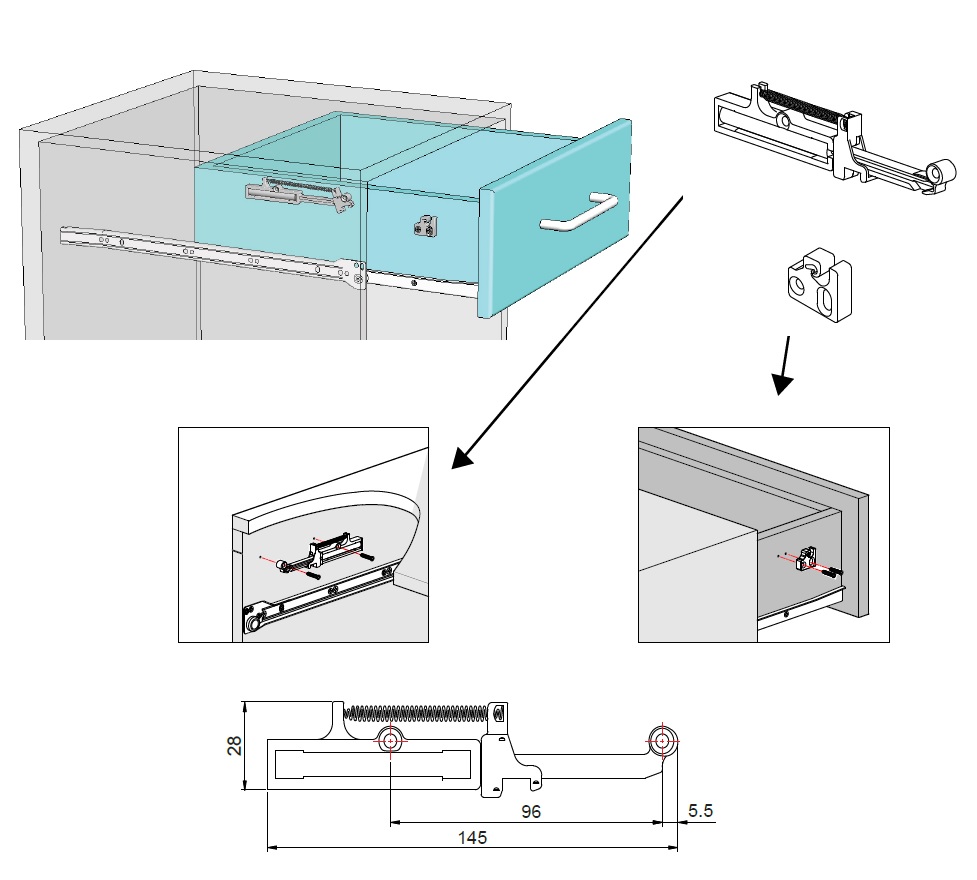 28

96

5.5

145