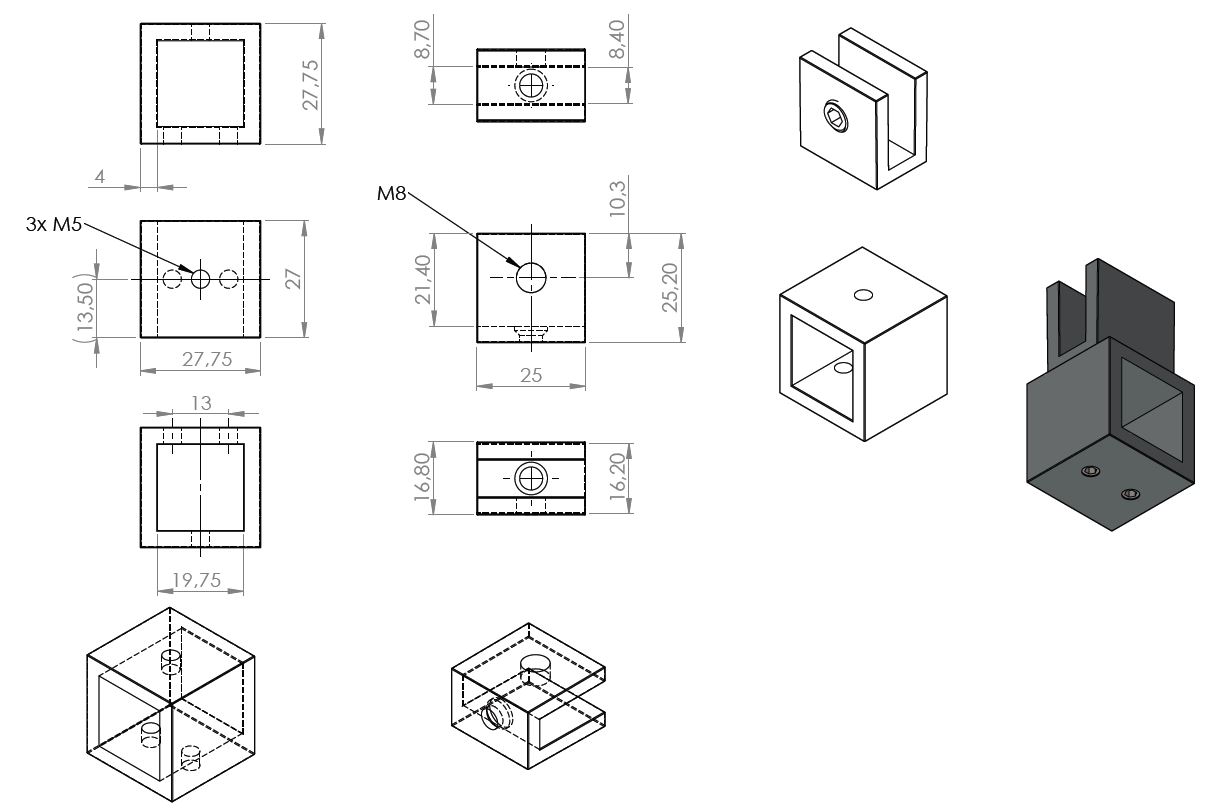 27,75
4
3x M5
(13,50)
27
27,75
13
19,75
8,70
8,40
M8
10,3
21,40
25,20
25
16,80
16,20