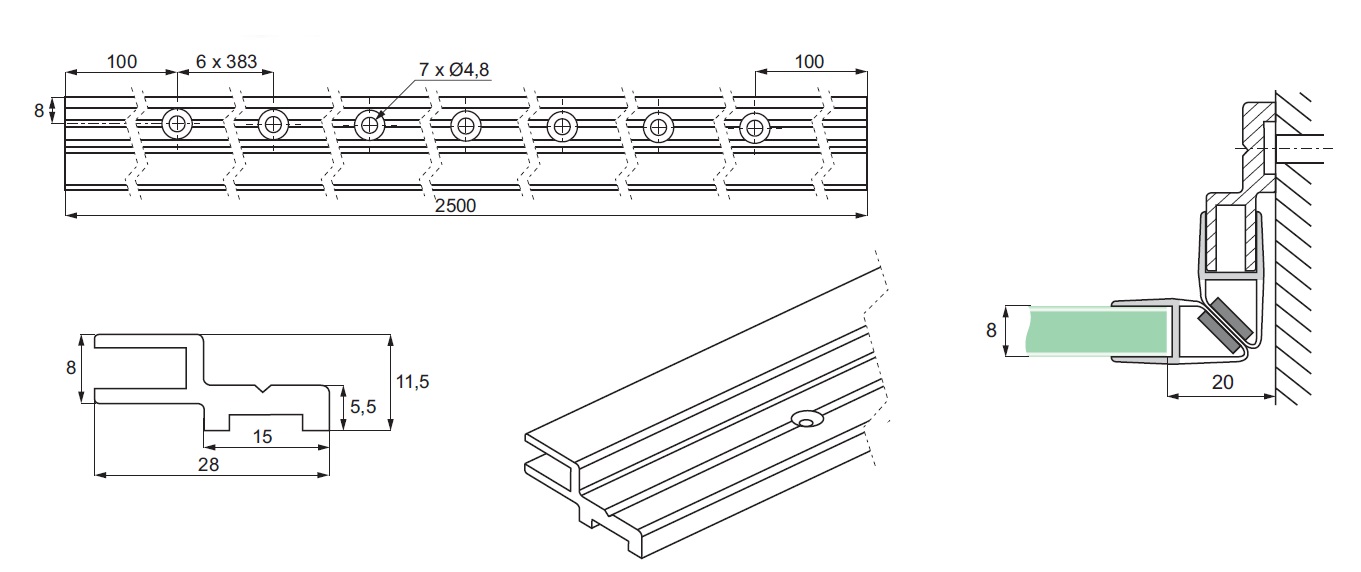 100
6 x 383
7 x Ø4,8
100
8
2500
8
11,5
5,5
15
28
8
20