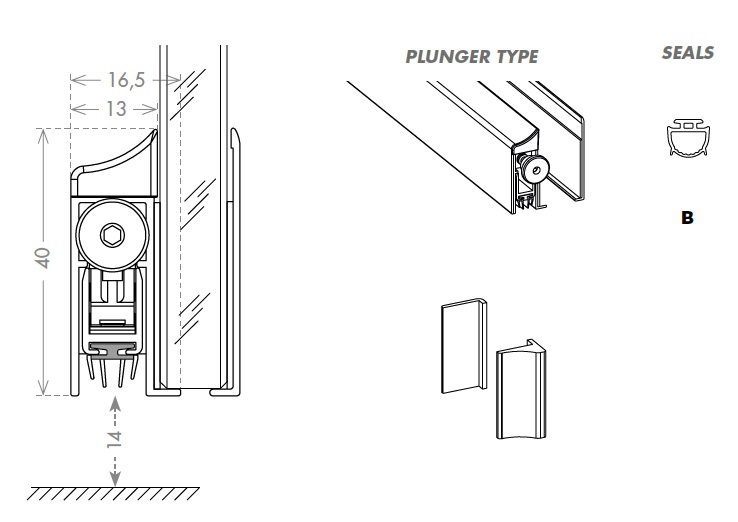 16,5
13
40
14

PLUNGER TYPE

SEALS

B