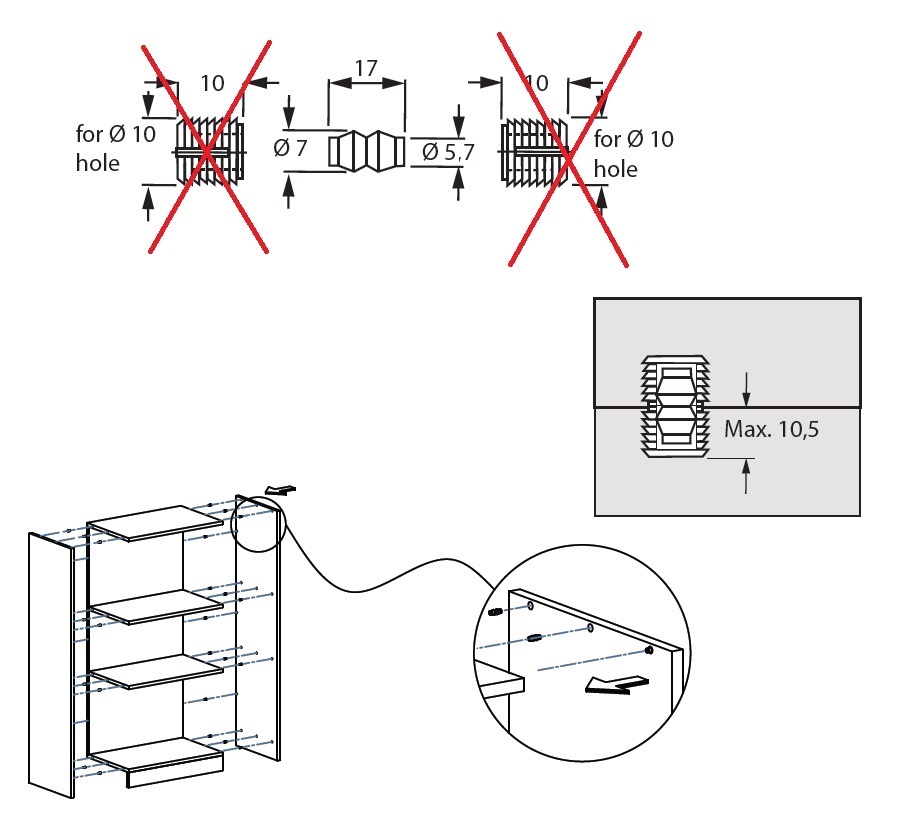 10

for Ø 10
hole

17

Ø 7

Ø 5,7

10

for Ø 10
hole

Max. 10,5