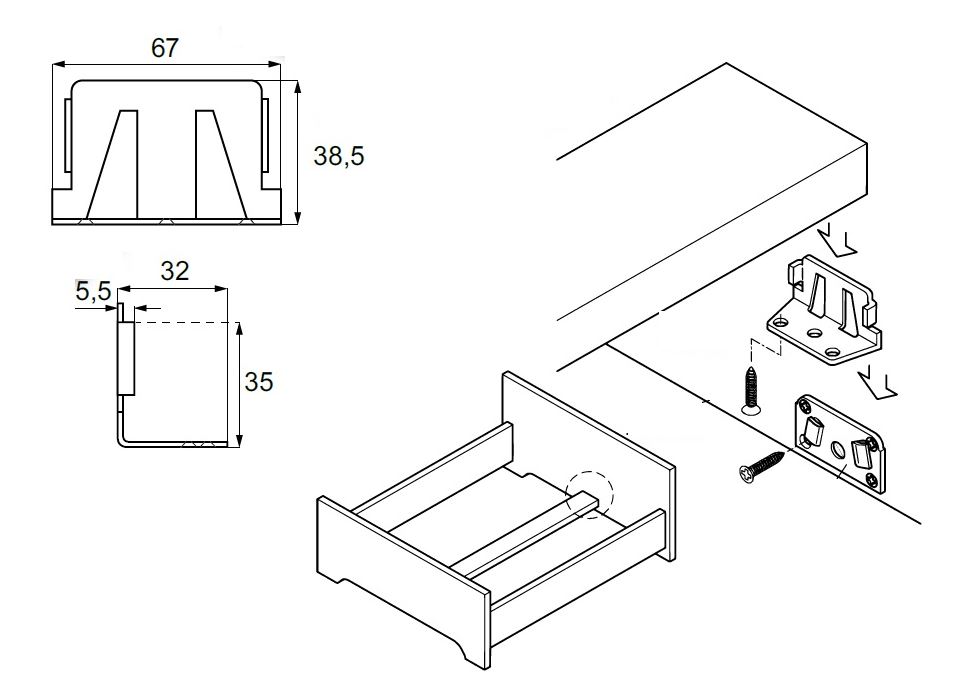 67

38,5

32

5,5

35