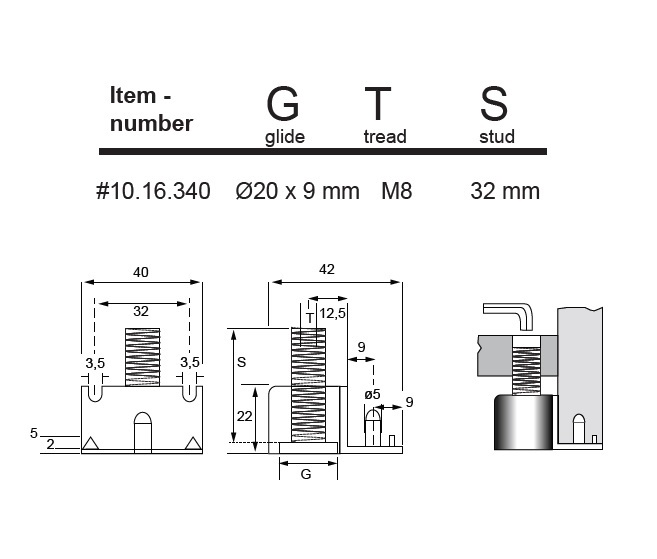 | Item - number | G glide | T tread | S stud |
|---|---|---|---|
| #10.16.340 | Ø20 x 9 mm | M8 | 32 mm |

40
32
3,5
3,5
5
2
42
T
12,5
S
9
ø5
9
22
G